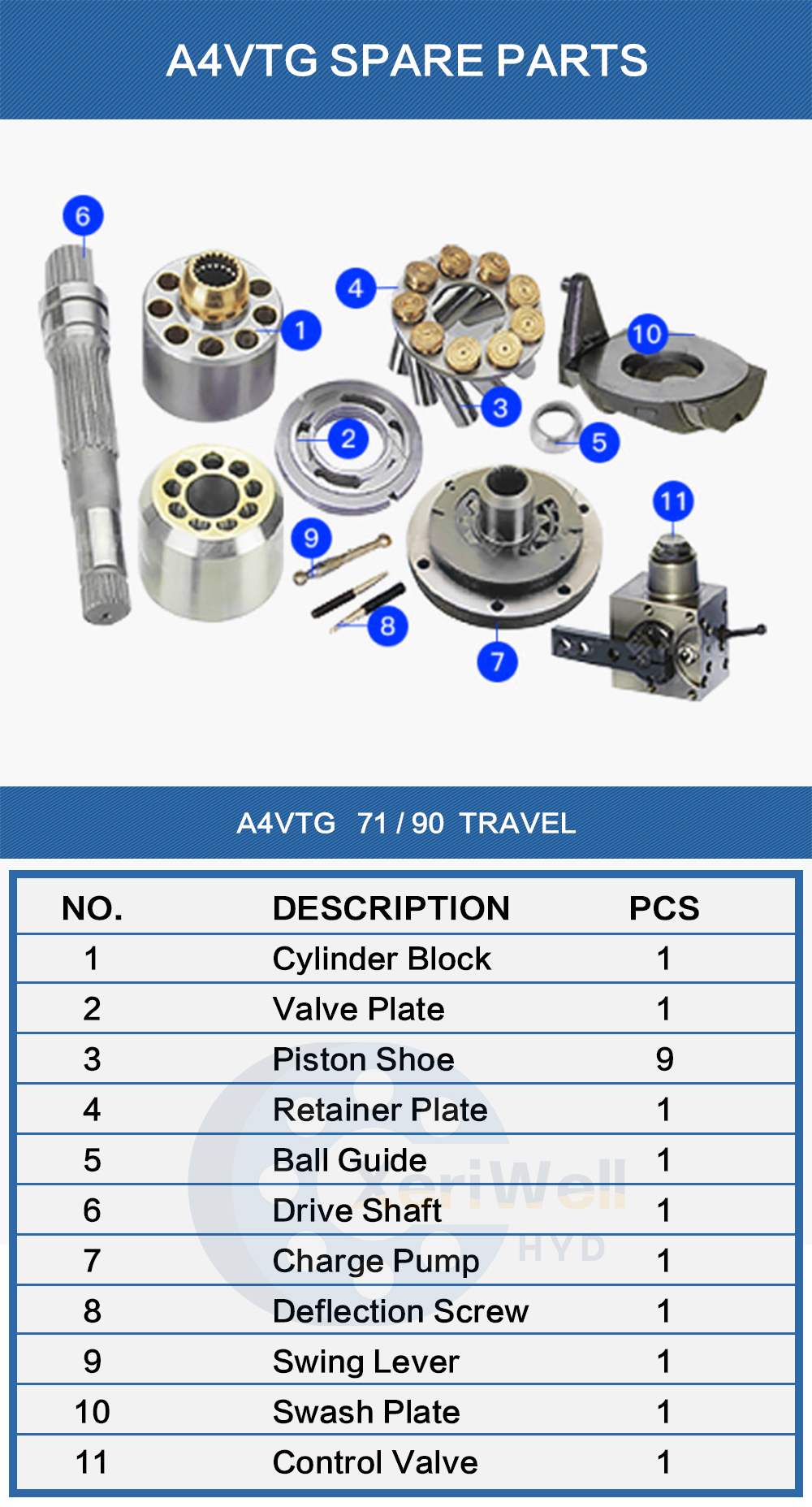 A4VTG SPARE PARTS

6
1
4
10
3
2
5
9
11
8
7

A4VTG 71 / 90 TRAVEL

| NO. | DESCRIPTION | PCS |
|---|---|---|
| 1 | Cylinder Block | 1 |
| 2 | Valve Plate | 1 |
| 3 | Piston Shoe | 9 |
| 4 | Retainer Plate | 1 |
| 5 | Ball Guide | 1 |
| 6 | Drive Shaft | 1 |
| 7 | Charge Pump | 1 |
| 8 | Deflection Screw | 1 |
| 9 | Swing Lever | 1 |
| 10 | Swash Plate | 1 |
| 11 | Control Valve | 1 |

XeriWell HYD