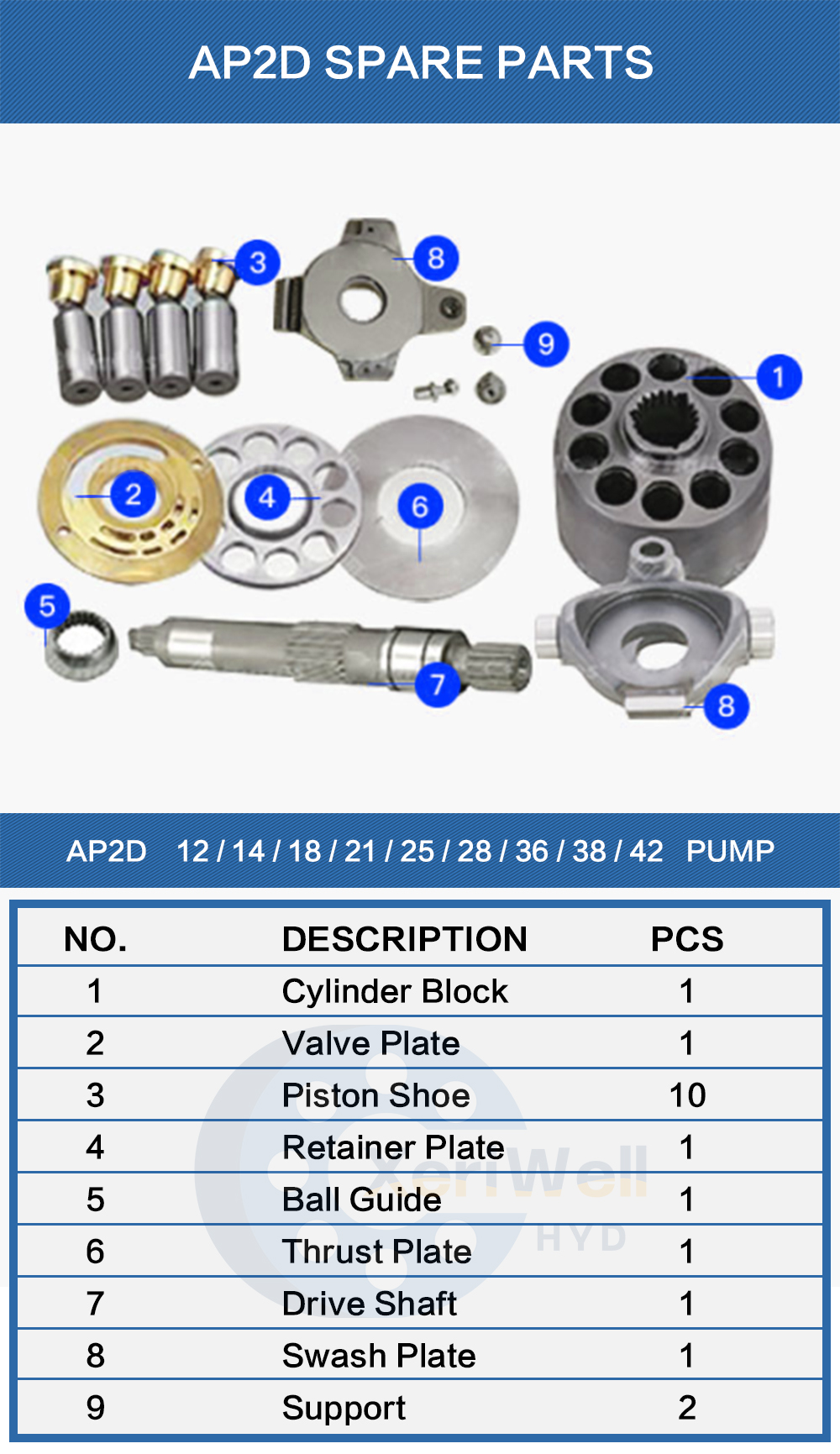 AP2D SPARE PARTS

3 8 9 1 2 4 6 5 7 8

AP2D 12 / 14 / 18 / 21 / 25 / 28 / 36 / 38 / 42 PUMP

| NO. | DESCRIPTION | PCS |
|---|---|---|
| 1 | Cylinder Block | 1 |
| 2 | Valve Plate | 1 |
| 3 | Piston Shoe | 10 |
| 4 | Retainer Plate | 1 |
| 5 | Ball Guide | 1 |
| 6 | Thrust Plate | 1 |
| 7 | Drive Shaft | 1 |
| 8 | Swash Plate | 1 |
| 9 | Support | 2 |

XeriWell HYD