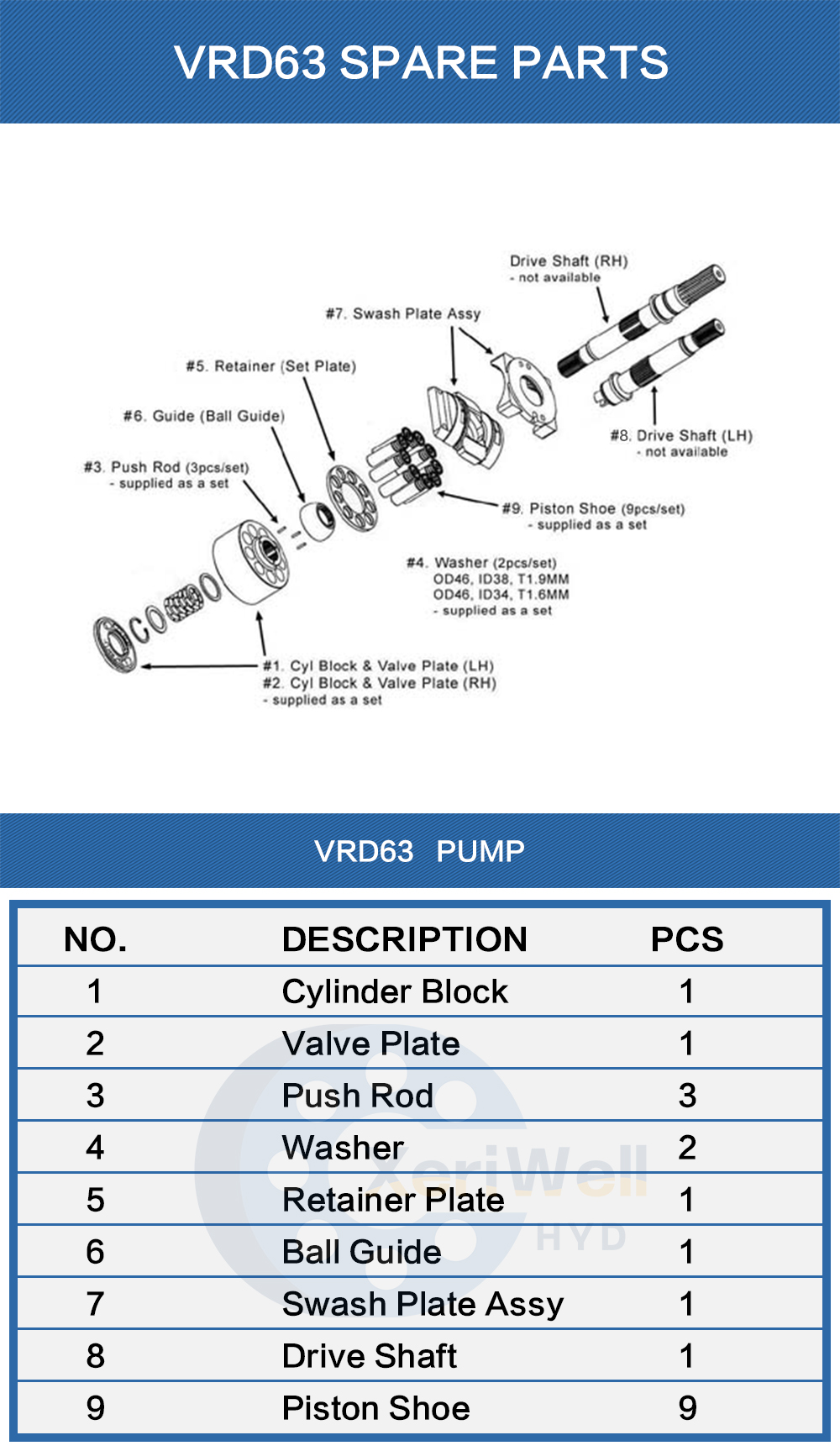 VRD63 SPARE PARTS

Drive Shaft (RH)
- not available

#7. Swash Plate Assy

#5. Retainer (Set Plate)

#6. Guide (Ball Guide)

#3. Push Rod (3pcs/set)
- supplied as a set

#8. Drive Shaft (LH)
- not available

#9. Piston Shoe (9pcs/set)
- supplied as a set

#4. Washer (2pcs/set)
OD46, ID38, T1.9MM
OD46, ID34, T1.6MM
- supplied as a set

#1. Cyl Block & Valve Plate (LH)
#2. Cyl Block & Valve Plate (RH)
- supplied as a set

VRD63 PUMP

| NO. | DESCRIPTION | PCS |
|---|---|---|
| 1 | Cylinder Block | 1 |
| 2 | Valve Plate | 1 |
| 3 | Push Rod | 3 |
| 4 | Washer | 2 |
| 5 | Retainer Plate | 1 |
| 6 | Ball Guide | 1 |
| 7 | Swash Plate Assy | 1 |
| 8 | Drive Shaft | 1 |
| 9 | Piston Shoe | 9 |

XeriWell
HYD