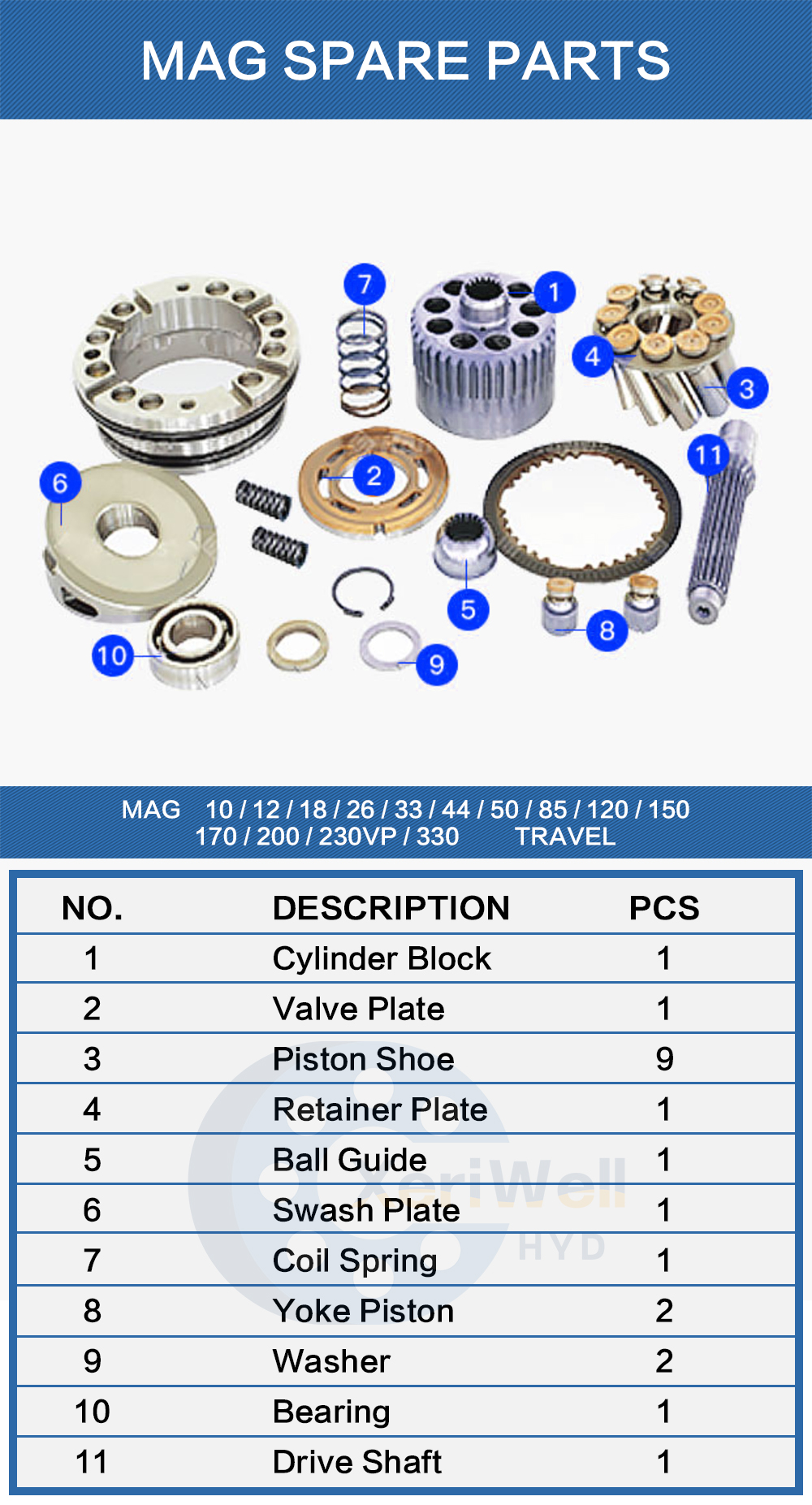 MAG SPARE PARTS

7 1 4 3 11 6 2 5 8 10 9

MAG 10 / 12 / 18 / 26 / 33 / 44 / 50 / 85 / 120 / 150 170 / 200 / 230VP / 330 TRAVEL

| NO. | DESCRIPTION | PCS |
|---|---|---|
| 1 | Cylinder Block | 1 |
| 2 | Valve Plate | 1 |
| 3 | Piston Shoe | 9 |
| 4 | Retainer Plate | 1 |
| 5 | Ball Guide | 1 |
| 6 | Swash Plate | 1 |
| 7 | Coil Spring | 1 |
| 8 | Yoke Piston | 2 |
| 9 | Washer | 2 |
| 10 | Bearing | 1 |
| 11 | Drive Shaft | 1 |

XeriWell HYD