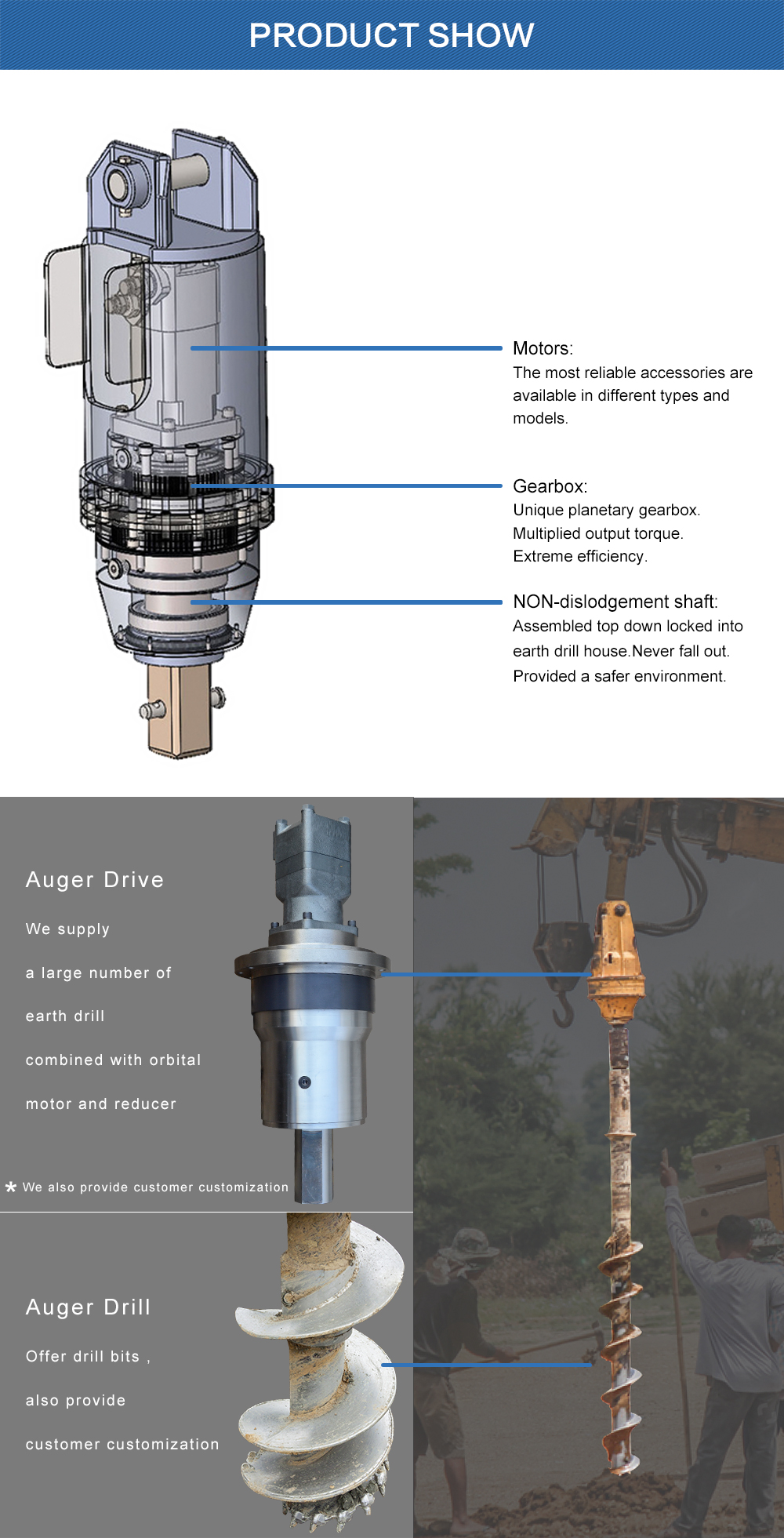 PRODUCT SHOW

Motors:
The most reliable accessories are available in different types and models.

Gearbox:
Unique planetary gearbox.
Multiplied output torque.
Extreme efficiency.

NON-dislodgement shaft:
Assembled top down locked into earth drill house.Never fall out.
Provided a safer environment.

Auger Drive

We supply

a large number of

earth drill

combined with orbital

motor and reducer

* We also provide customer customization

Auger Drill

Offer drill bits ,

also provide

customer customization