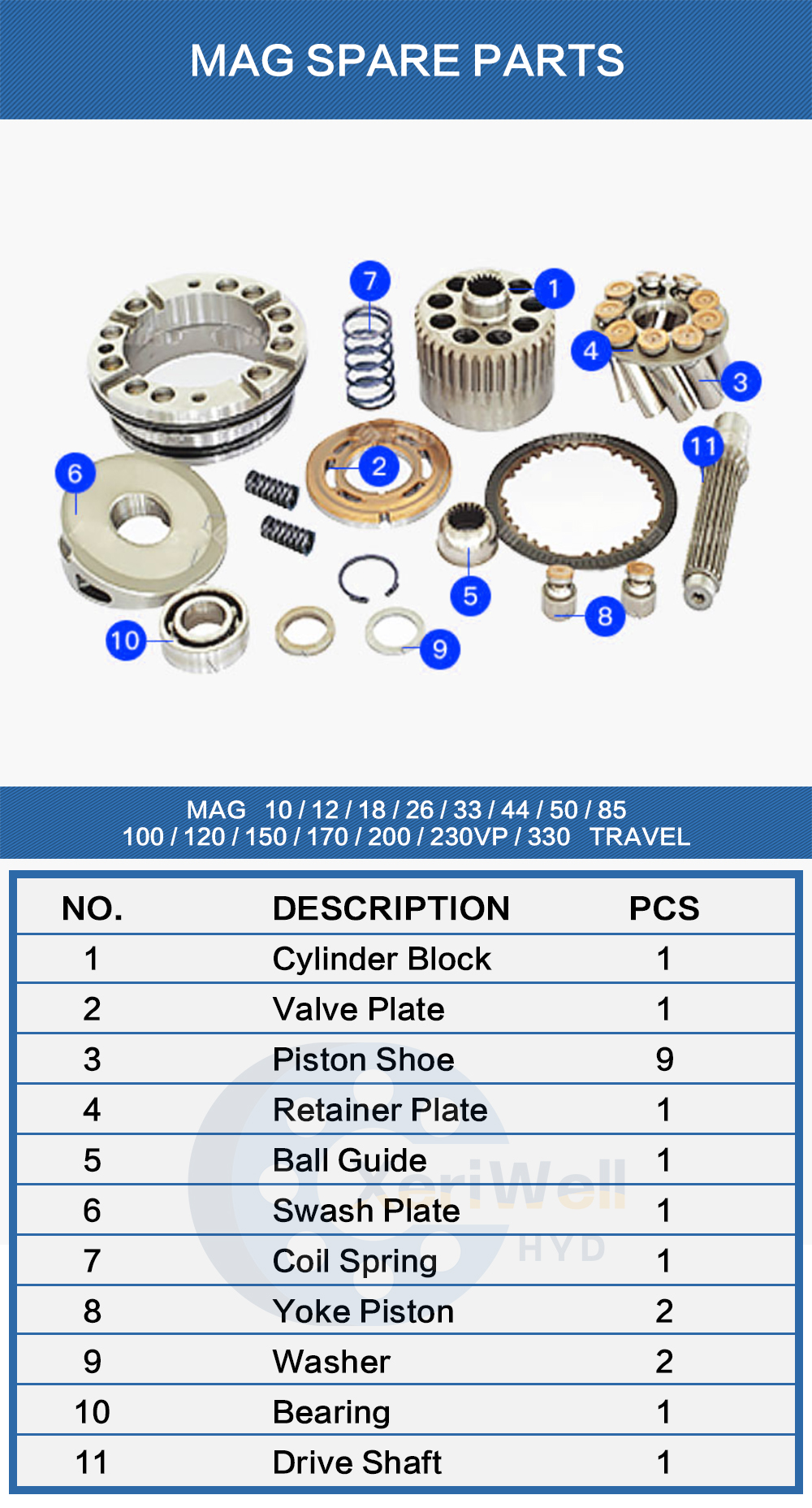 MAG SPARE PARTS

7 1 4 3 11 6 2 5 8 10 9

MAG 10 / 12 / 18 / 26 / 33 / 44 / 50 / 85
100 / 120 / 150 / 170 / 200 / 230VP / 330 TRAVEL

| NO. | DESCRIPTION | PCS |
|---|---|---|
| 1 | Cylinder Block | 1 |
| 2 | Valve Plate | 1 |
| 3 | Piston Shoe | 9 |
| 4 | Retainer Plate | 1 |
| 5 | Ball Guide | 1 |
| 6 | Swash Plate | 1 |
| 7 | Coil Spring | 1 |
| 8 | Yoke Piston | 2 |
| 9 | Washer | 2 |
| 10 | Bearing | 1 |
| 11 | Drive Shaft | 1 |

XeriWell HYD