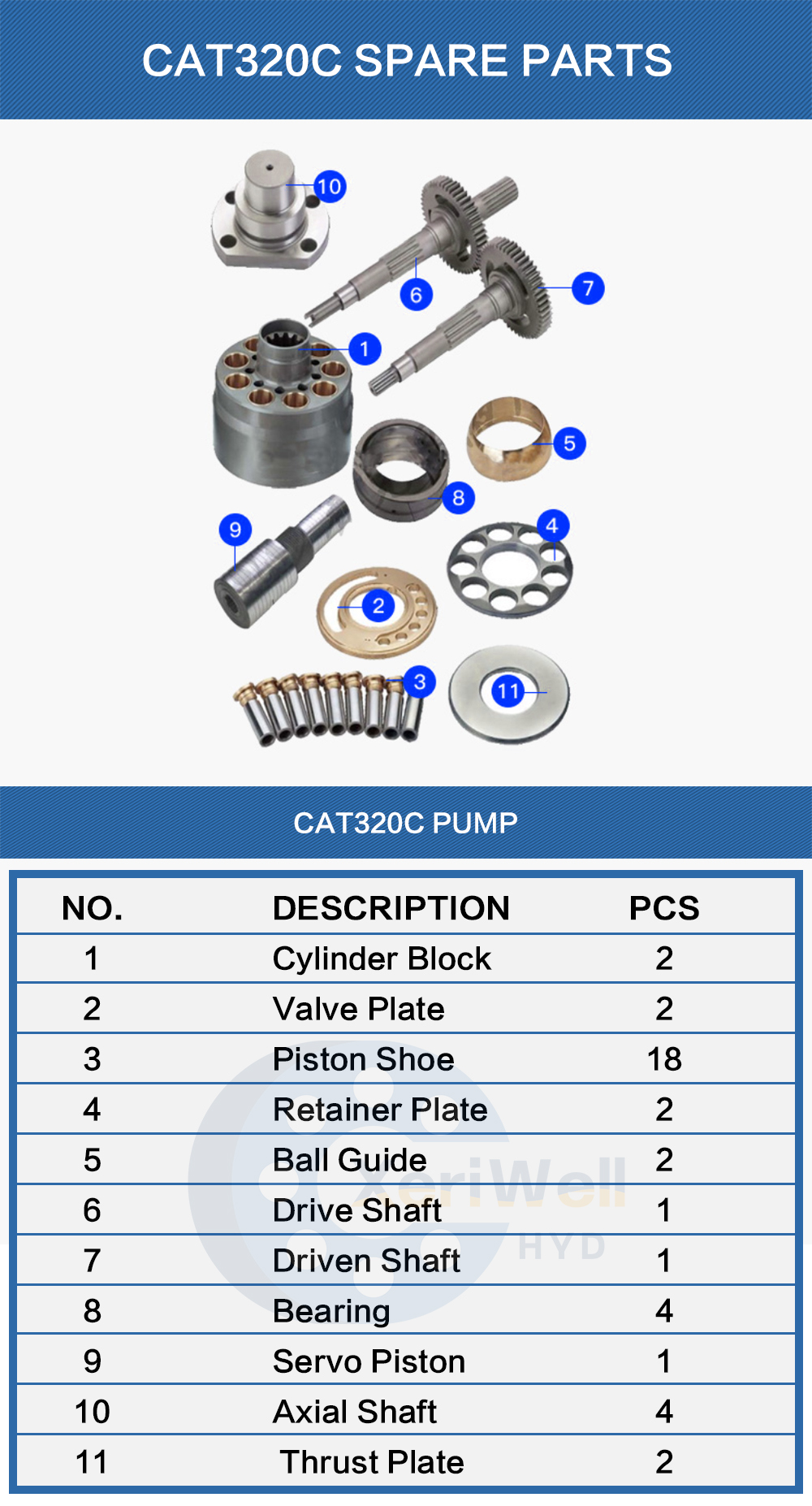 CAT320C SPARE PARTS

10
6
7
1
5
8
9
4
2
3
11

CAT320C PUMP

| NO. | DESCRIPTION | PCS |
|---|---|---|
| 1 | Cylinder Block | 2 |
| 2 | Valve Plate | 2 |
| 3 | Piston Shoe | 18 |
| 4 | Retainer Plate | 2 |
| 5 | Ball Guide | 2 |
| 6 | Drive Shaft | 1 |
| 7 | Driven Shaft | 1 |
| 8 | Bearing | 4 |
| 9 | Servo Piston | 1 |
| 10 | Axial Shaft | 4 |
| 11 | Thrust Plate | 2 |

XeriWell
HYD