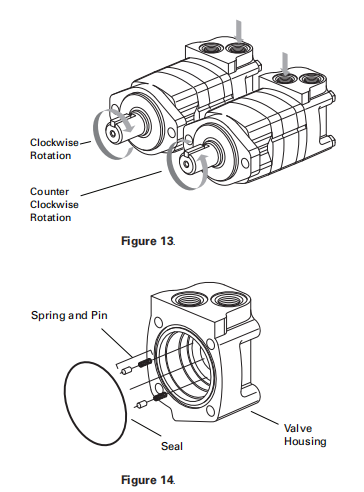 Clockwise Rotation

Counter Clockwise Rotation

Figure 13.

Spring and Pin

Seal

Valve Housing

Figure 14.