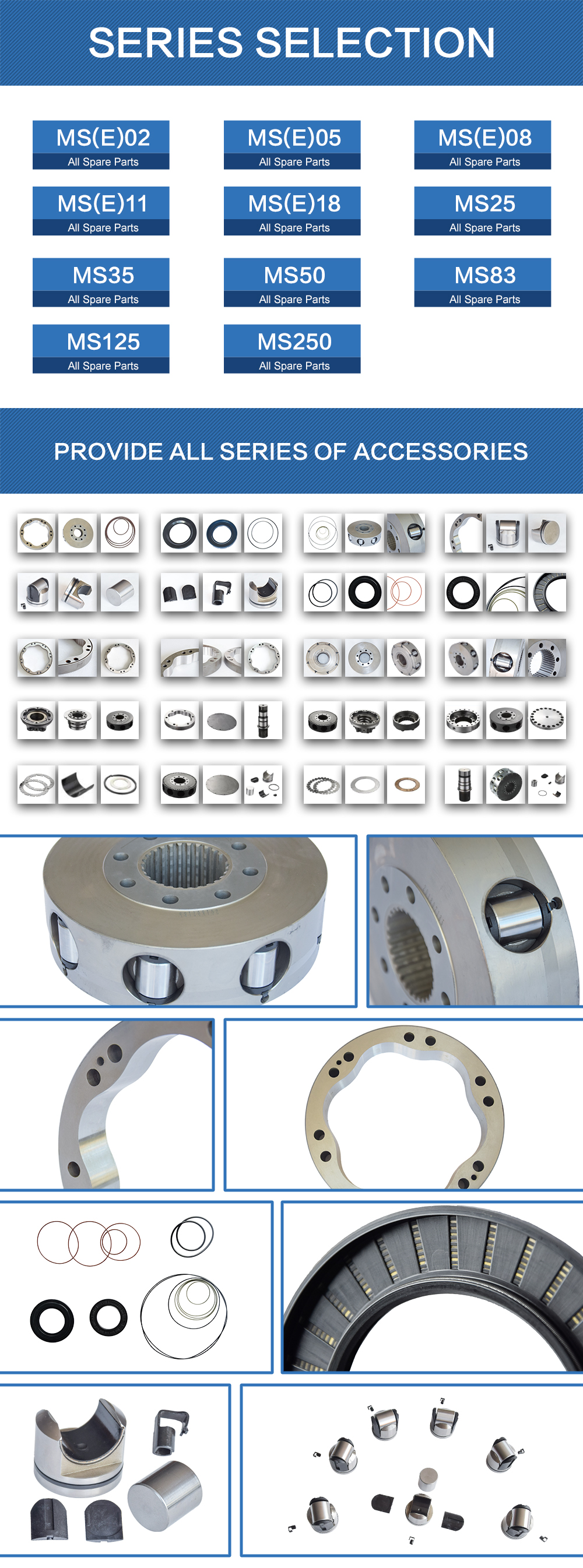 SERIES SELECTION

MS(E)02
All Spare Parts

MS(E)05
All Spare Parts

MS(E)08
All Spare Parts

MS(E)11
All Spare Parts

MS(E)18
All Spare Parts

MS25
All Spare Parts

MS35
All Spare Parts

MS50
All Spare Parts

MS83
All Spare Parts

MS125
All Spare Parts

MS250
All Spare Parts

PROVIDE ALL SERIES OF ACCESSORIES