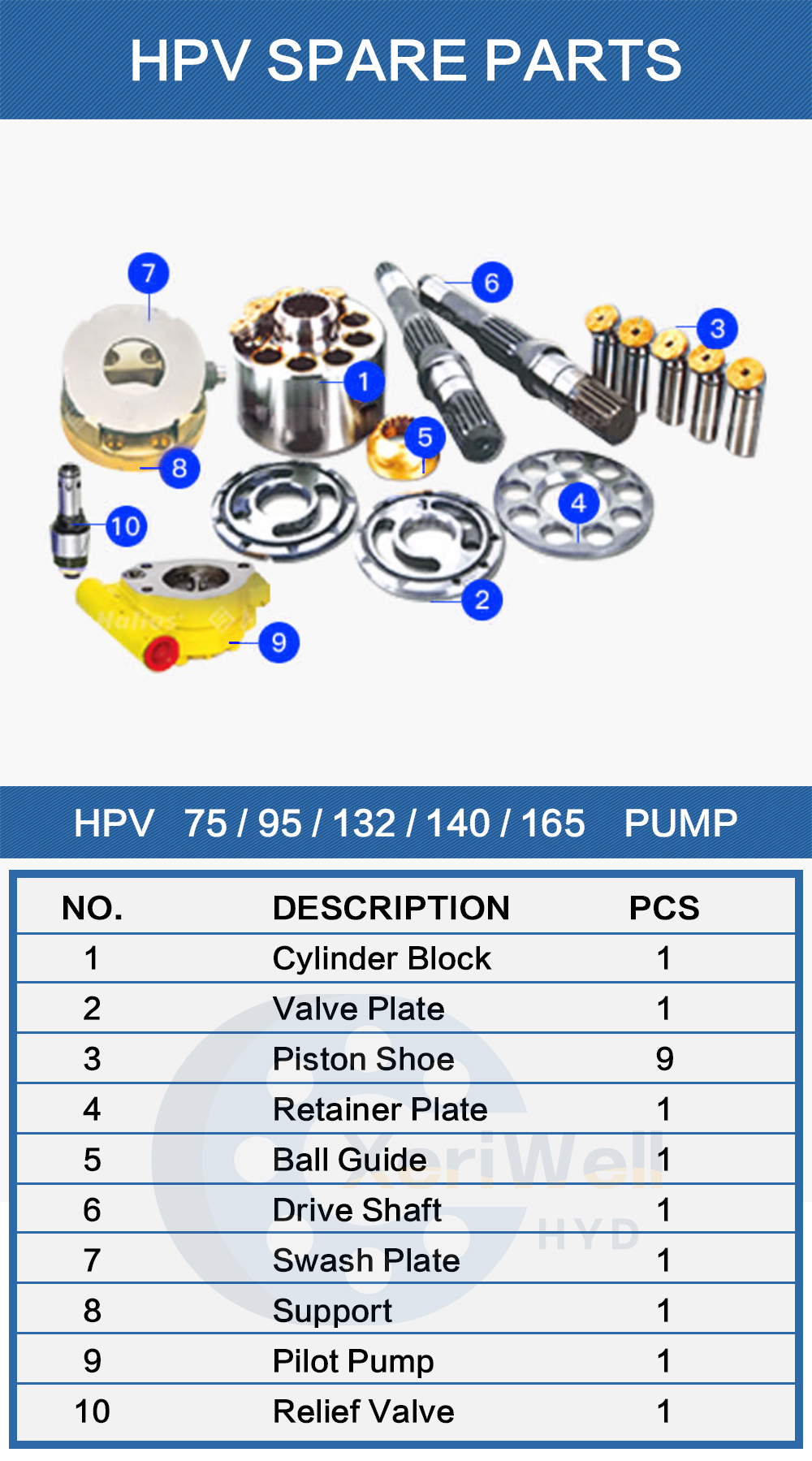 HPV SPARE PARTS

7 6 3 1 5 8 10 4 2 9

HPV 75 / 95 / 132 / 140 / 165 PUMP

| NO. | DESCRIPTION | PCS |
|---|---|---|
| 1 | Cylinder Block | 1 |
| 2 | Valve Plate | 1 |
| 3 | Piston Shoe | 9 |
| 4 | Retainer Plate | 1 |
| 5 | Ball Guide | 1 |
| 6 | Drive Shaft | 1 |
| 7 | Swash Plate | 1 |
| 8 | Support | 1 |
| 9 | Pilot Pump | 1 |
| 10 | Relief Valve | 1 |

XeriWell HYD