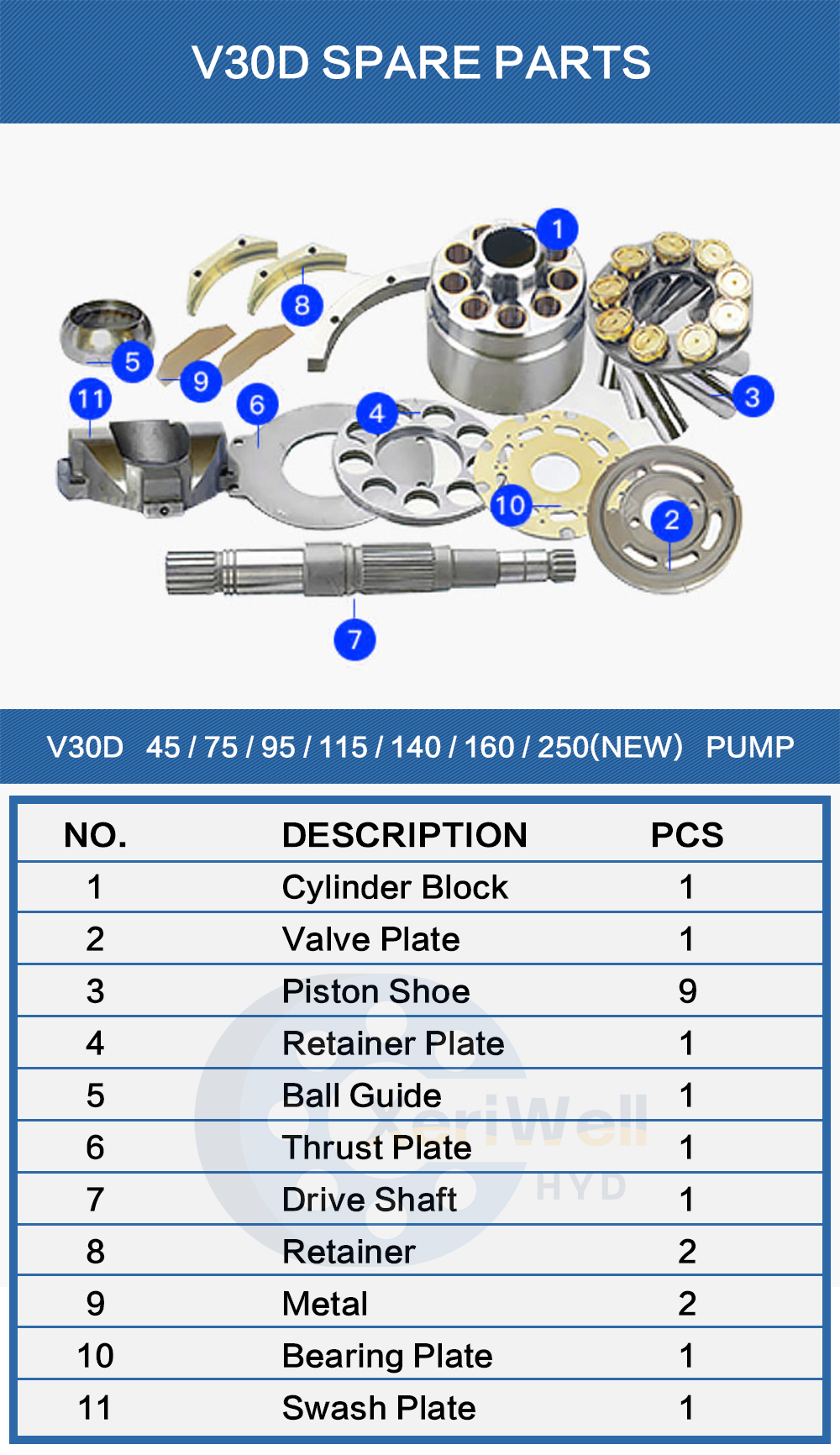 V30D SPARE PARTS

1
8
5
9
11
6
4
3
10
2
7

V30D 45 / 75 / 95 / 115 / 140 / 160 / 250(NEW) PUMP

| NO. | DESCRIPTION | PCS |
|---|---|---|
| 1 | Cylinder Block | 1 |
| 2 | Valve Plate | 1 |
| 3 | Piston Shoe | 9 |
| 4 | Retainer Plate | 1 |
| 5 | Ball Guide | 1 |
| 6 | Thrust Plate | 1 |
| 7 | Drive Shaft | 1 |
| 8 | Retainer | 2 |
| 9 | Metal | 2 |
| 10 | Bearing Plate | 1 |
| 11 | Swash Plate | 1 |

XeriWell
HYD