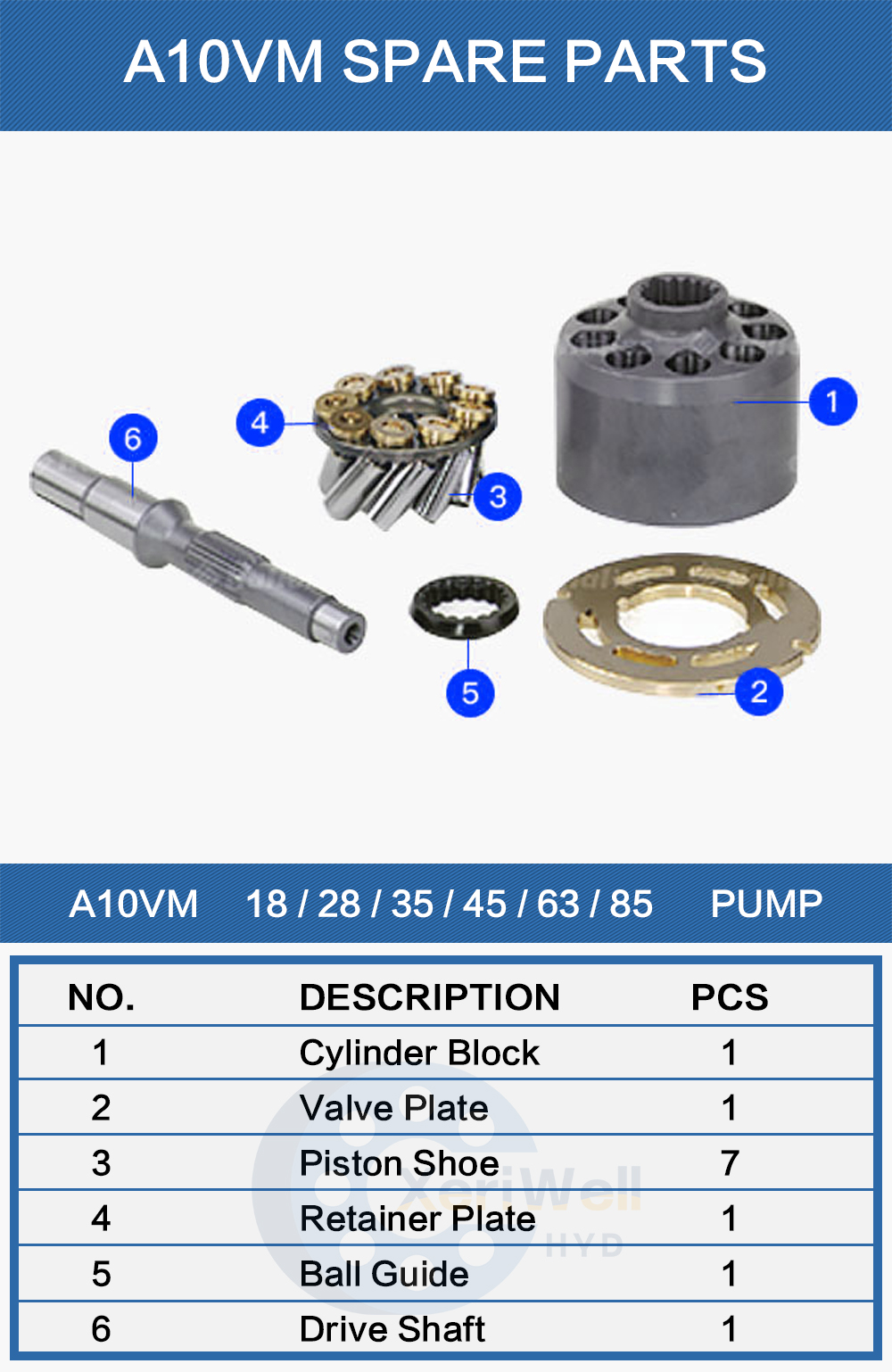 A10VM SPARE PARTS

6
4
3
1
5
2

A10VM 18 / 28 / 35 / 45 / 63 / 85 PUMP

| NO. | DESCRIPTION | PCS |
|---|---|---|
| 1 | Cylinder Block | 1 |
| 2 | Valve Plate | 1 |
| 3 | Piston Shoe | 7 |
| 4 | Retainer Plate | 1 |
| 5 | Ball Guide | 1 |
| 6 | Drive Shaft | 1 |

XeriWell
HYD