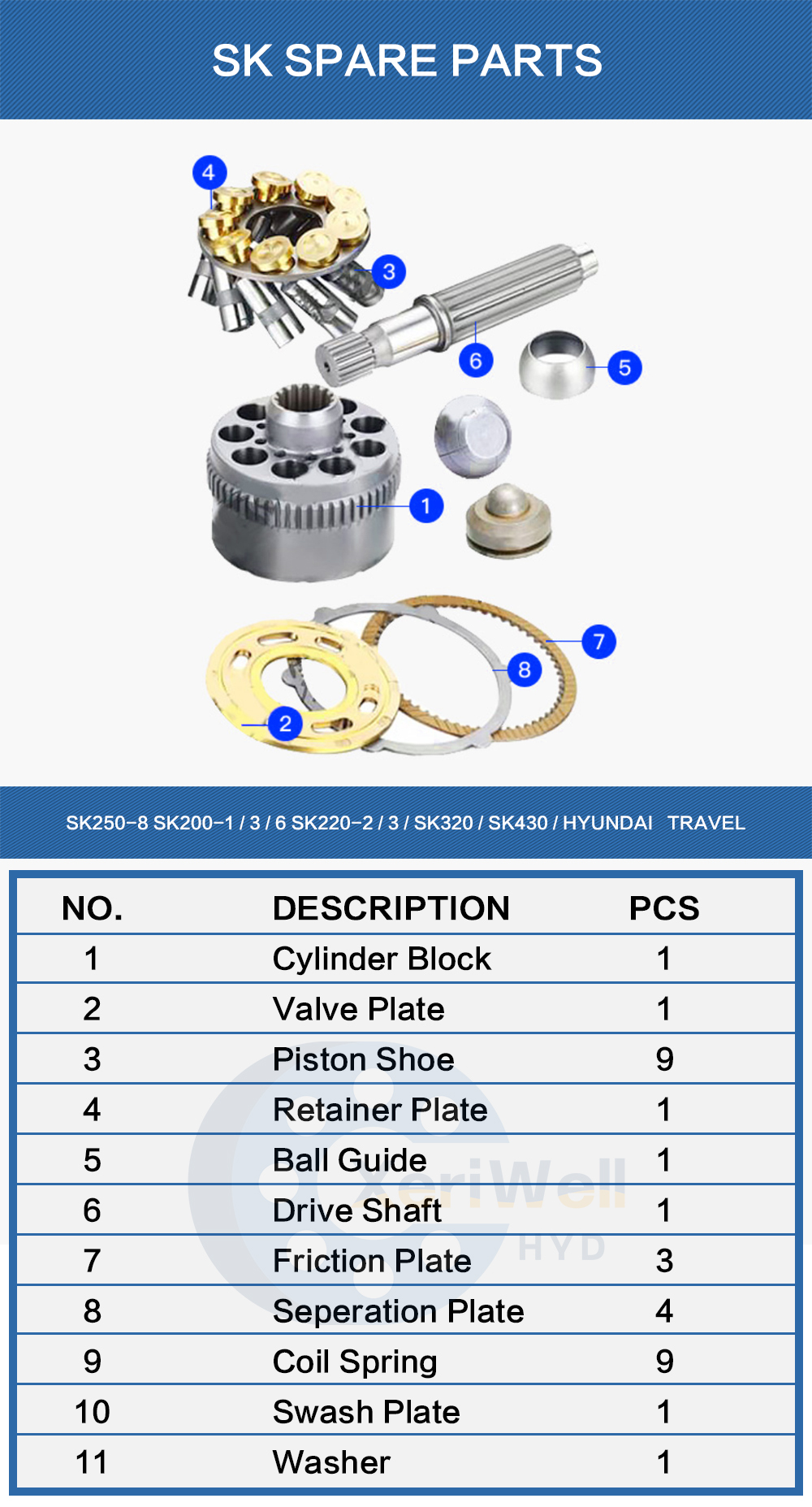 SK SPARE PARTS

4
3
6
5
1
7
8
2

SK250-8 SK200-1 / 3 / 6 SK220-2 / 3 / SK320 / SK430 / HYUNDAI TRAVEL

| NO. | DESCRIPTION | PCS |
|---|---|---|
| 1 | Cylinder Block | 1 |
| 2 | Valve Plate | 1 |
| 3 | Piston Shoe | 9 |
| 4 | Retainer Plate | 1 |
| 5 | Ball Guide | 1 |
| 6 | Drive Shaft | 1 |
| 7 | Friction Plate | 3 |
| 8 | Seperation Plate | 4 |
| 9 | Coil Spring | 9 |
| 10 | Swash Plate | 1 |
| 11 | Washer | 1 |

XeriWell HYD